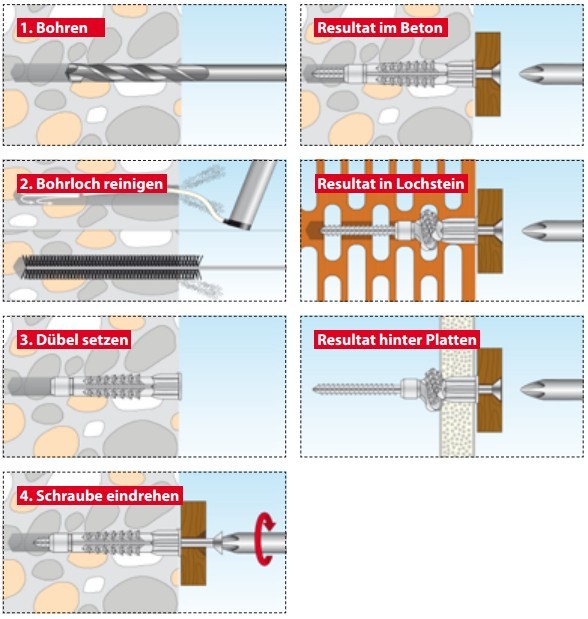 1. Bohren

2. Bohrloch reinigen

3. Dübel setzen

4. Schraube eindrehen

Resultat im Beton

Resultat in Lochstein

Resultat hinter Platten