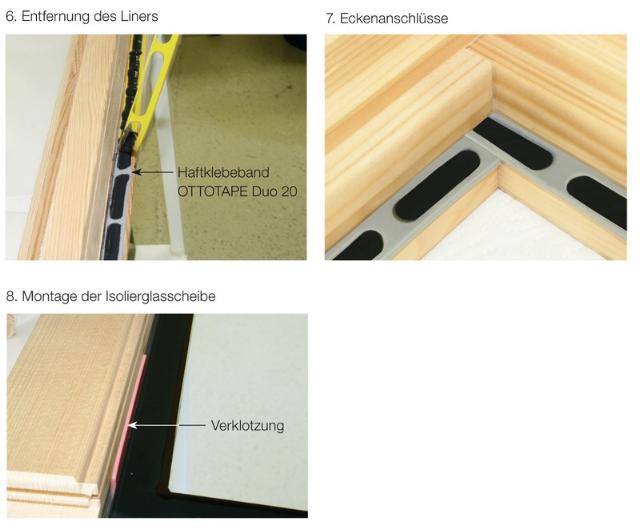 6. Entfernung des Liners

Haftklebeband OTTOTAPE Duo 20

7. Eckenanschlüsse

8. Montage der Isolierglasscheibe

Verklotzung