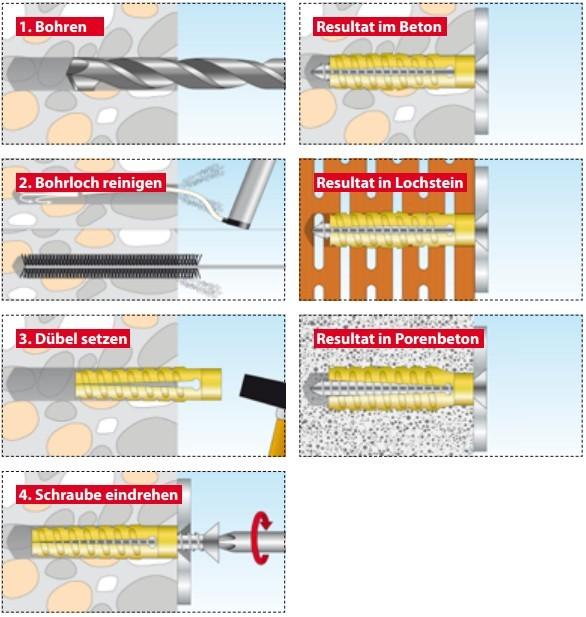 1. Bohren

2. Bohrloch reinigen

3. Dübel setzen

4. Schraube eindrehen

Resultat im Beton

Resultat in Lochstein

Resultat in Porenbeton