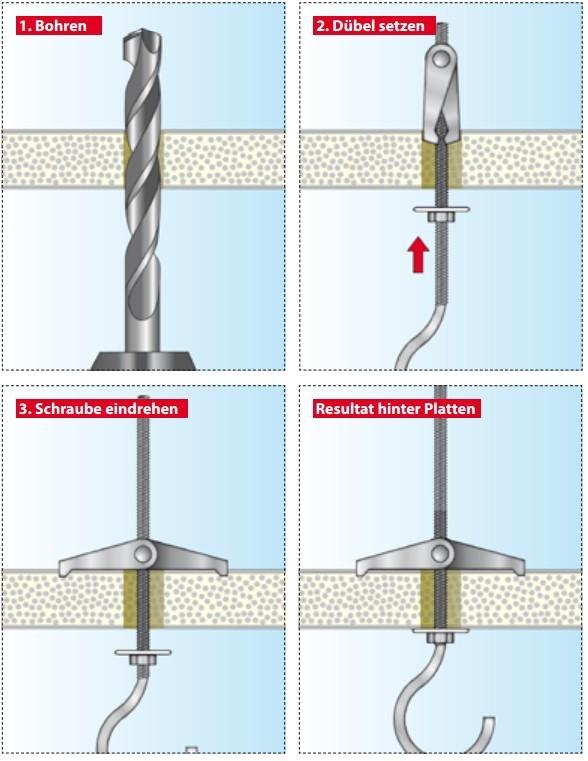 1. Bohren

2. Dübel setzen

3. Schraube eindrehen

Resultat hinter Platten