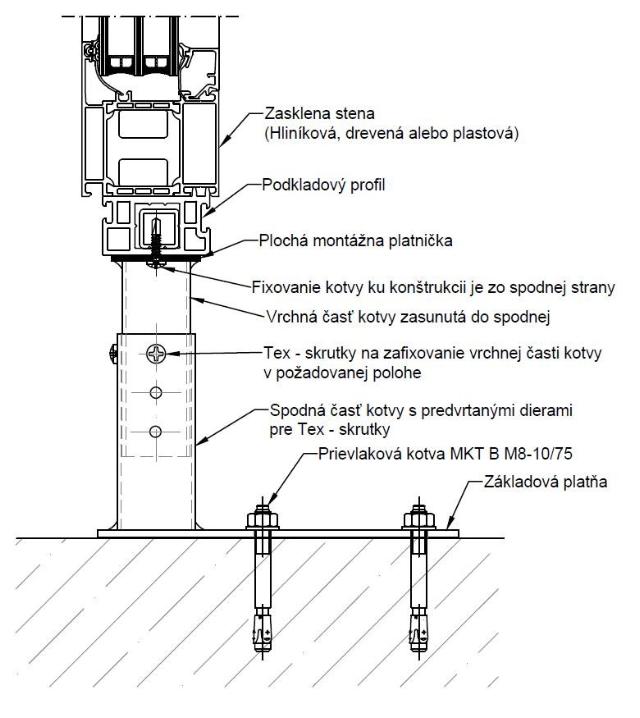 Zasklena stena
(Hliníková, drevená alebo plastová)

Podkladový profil

Plochá montážna platnička

Fixovanie kotvy ku konštrukcii je zo spodnej strany

Vrchná časť kotvy zasunutá do spodnej

Tex - skrutky na zafixovanie vrchnej časti kotvy v požadovanej polohe

Spodná časť kotvy s predvrtanými dierami pre Tex - skrutky

Prievlaková kotva MKT B M8-10/75

Základová platňa